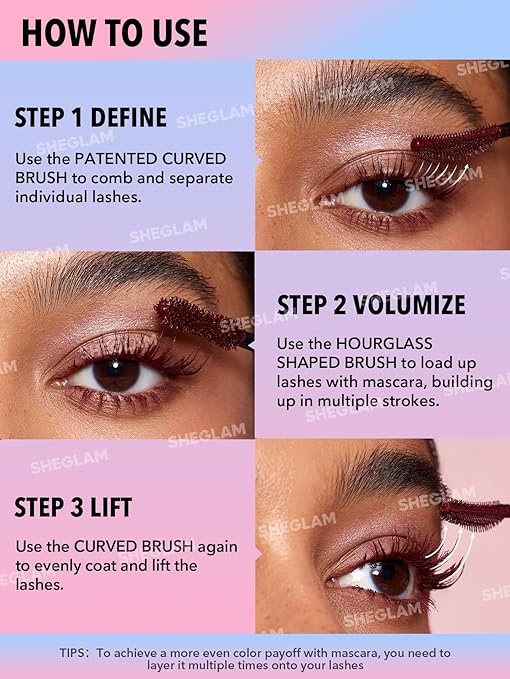 HOW TO USE

STEP 1 DEFINE

Use the PATENTED CURVED BRUSH to comb and separate individual lashes.

STEP 2 VOLUMIZE

Use the HOURGLASS SHAPED BRUSH to load up lashes with mascara, building up in multiple strokes.

STEP 3 LIFT

Use the CURVED BRUSH again to evenly coat and lift the lashes.

TIPS: To achieve a more even color payoff with mascara, you need to layer it multiple times onto your lashes

SHEGLAM