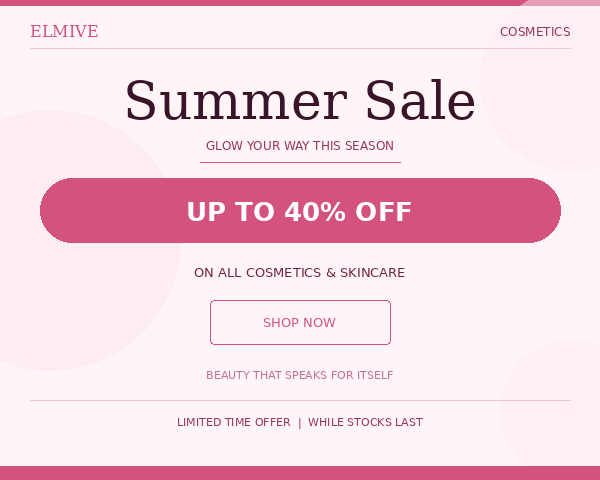 ELMIVE

COSMETICS

Summer Sale

GLOW YOUR WAY THIS SEASON

UP TO 40% OFF

ON ALL COSMETICS & SKINCARE

SHOP NOW

BEAUTY THAT SPEAKS FOR ITSELF

LIMITED TIME OFFER | WHILE STOCKS LAST